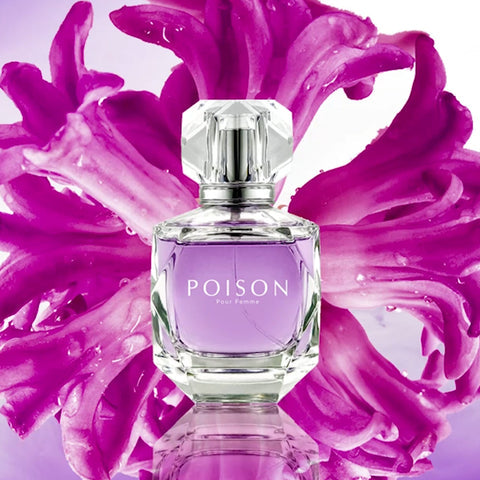 POISON
Pour Femme